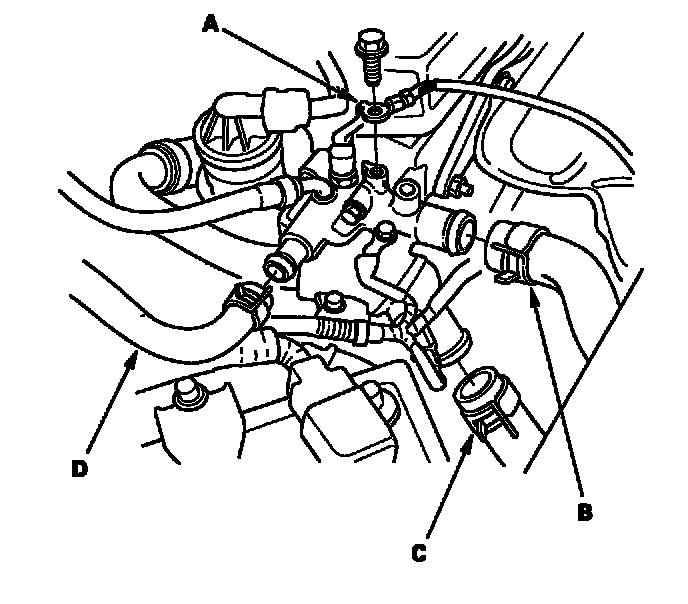 A
D
B
C