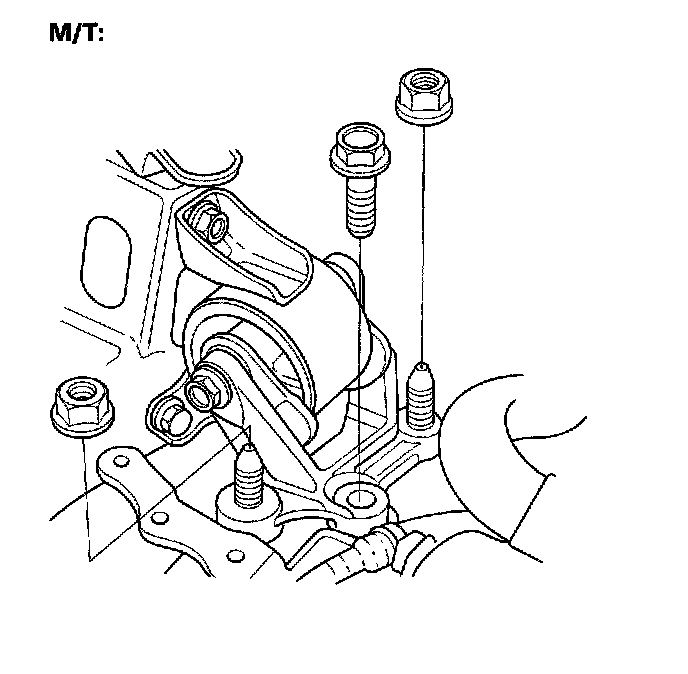 M/T: