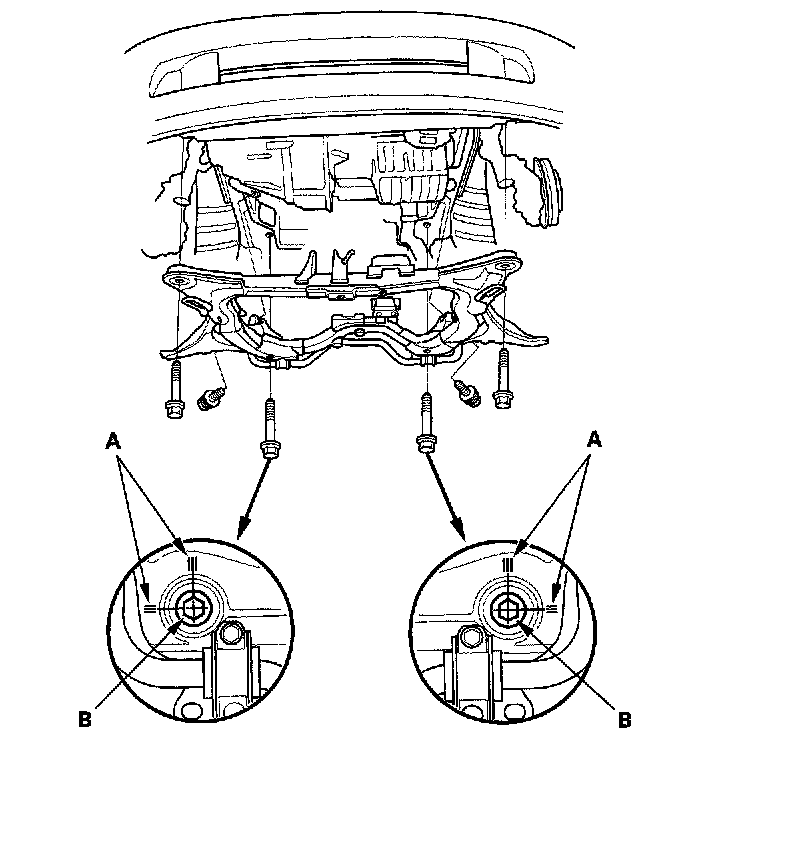 A
A
B
B