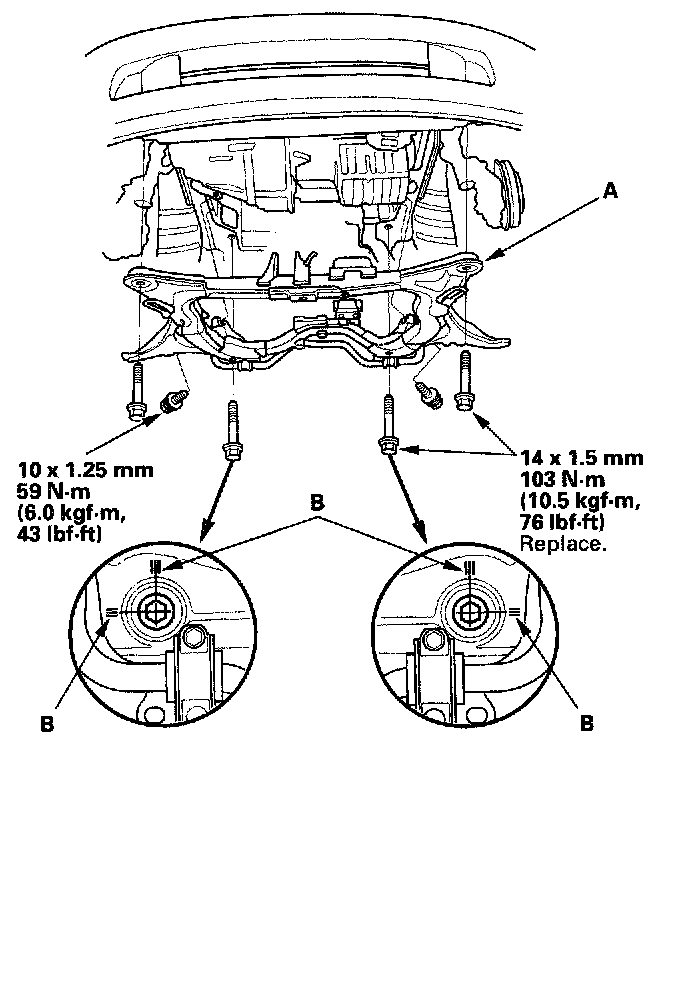 A

10 x 1.25 mm
59 N·m
(6.0 kgf·m,
43 lbf·ft)

14 x 1.5 mm
103 N·m
(10.5 kgf·m,
76 lbf·ft)
Replace.

B

B

B