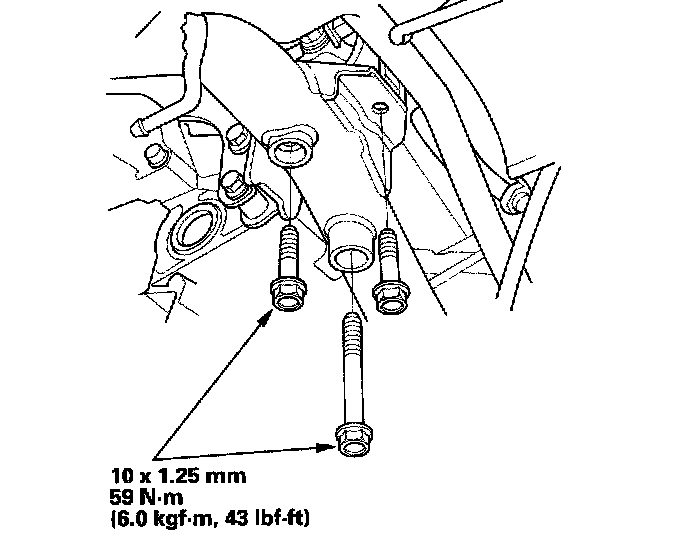 10 x 1.25 mm
59 N·m
(6.0 kgf·m, 43 lbf·ft)