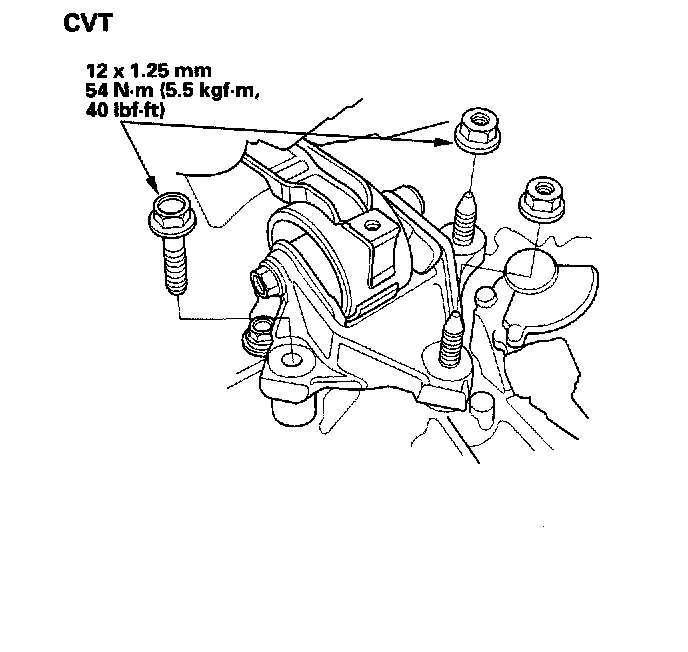 CVT

12 x 1.25 mm
54 N·m (5.5 kgf·m, 40 lbf·ft)