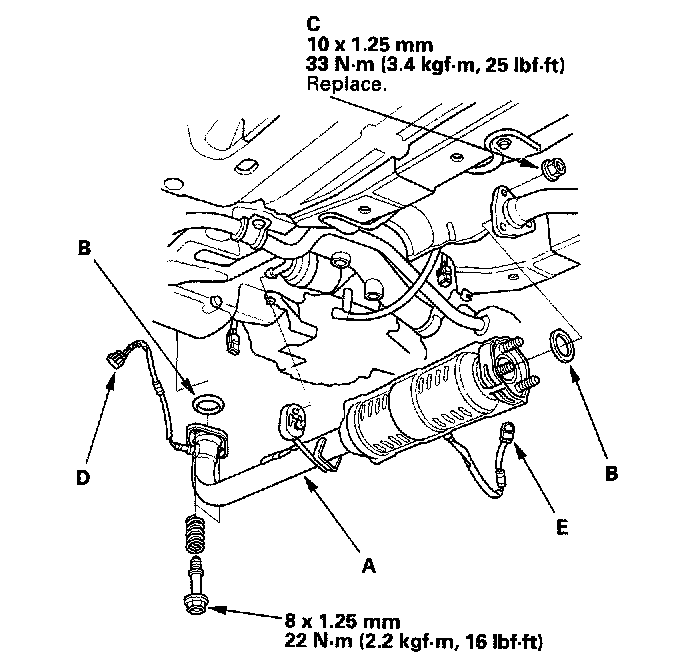 C
10 x 1.25 mm
33 N·m (3.4 kgf·m, 25 lbf·ft)
Replace.

B

D

B

E

A

8 x 1.25 mm
22 N·m (2.2 kgf·m, 16 lbf·ft)