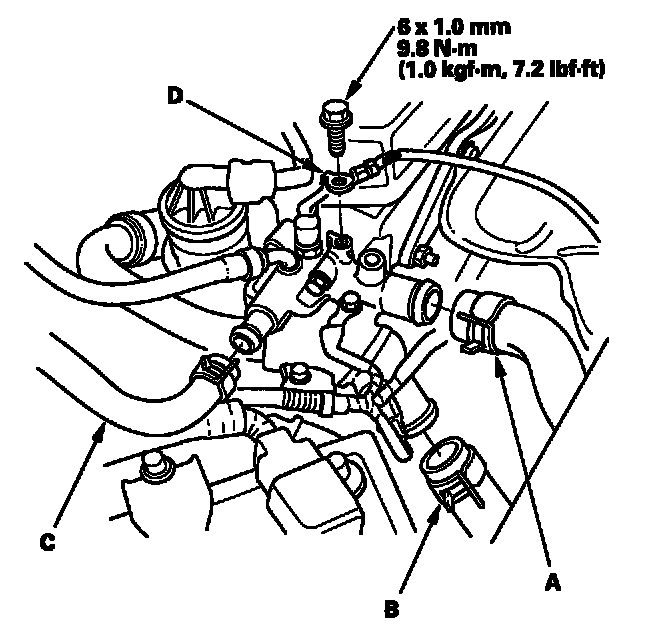 6 x 1.0 mm
9.8 N·m
(1.0 kgf·m, 7.2 lbf·ft)

D

C

B

A