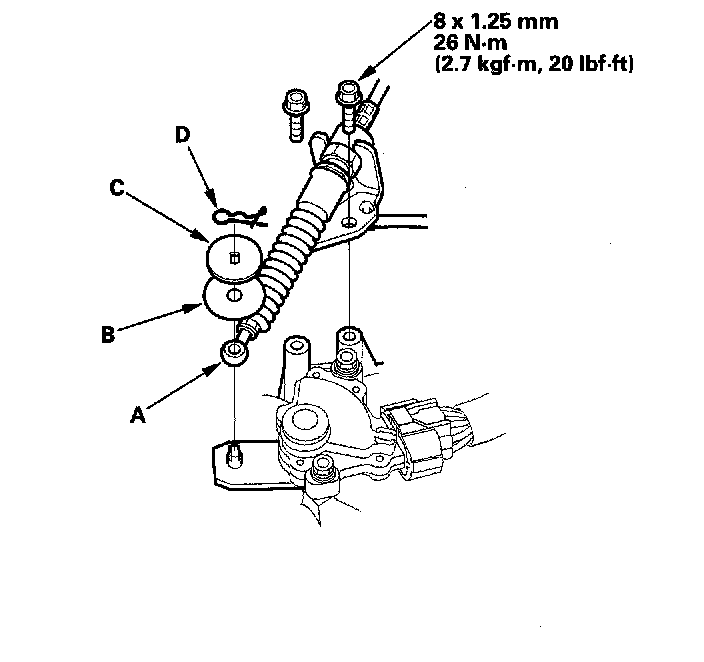 8 x 1.25 mm
26 N·m
(2.7 kgf·m, 20 lbf·ft)

D

C

B

A