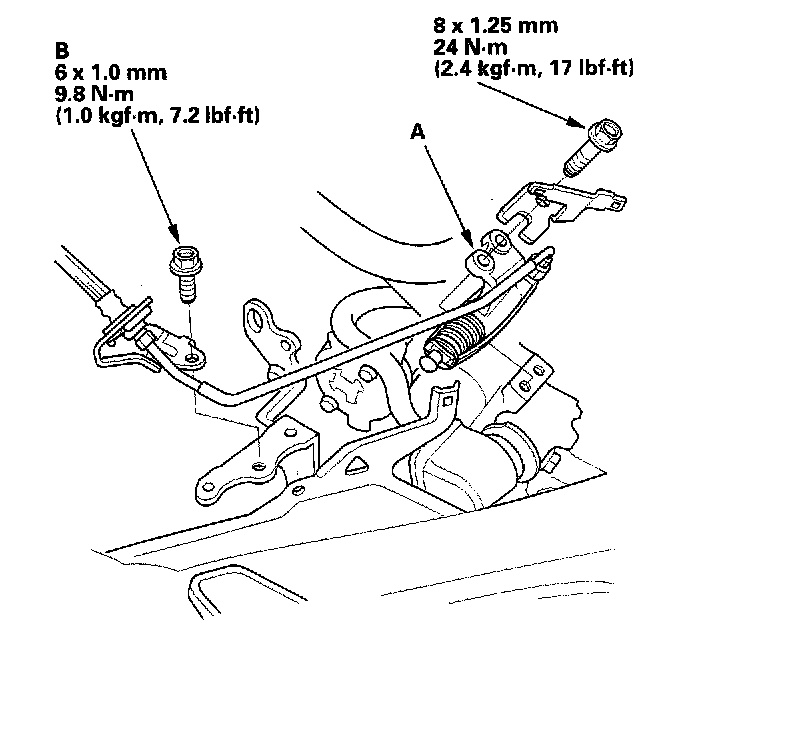 B
6 x 1.0 mm
9.8 N·m
(1.0 kgf·m, 7.2 lbf·ft)

8 x 1.25 mm
24 N·m
(2.4 kgf·m, 17 lbf·ft)

A