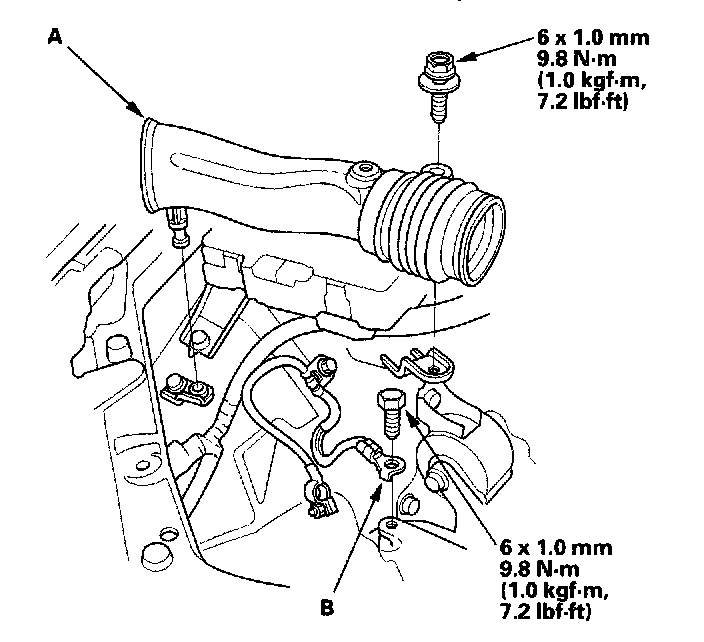 A

6 x 1.0 mm
9.8 N·m
(1.0 kgf·m,
7.2 lbf·ft)

6 x 1.0 mm
9.8 N·m
(1.0 kgf·m,
7.2 lbf·ft)

B