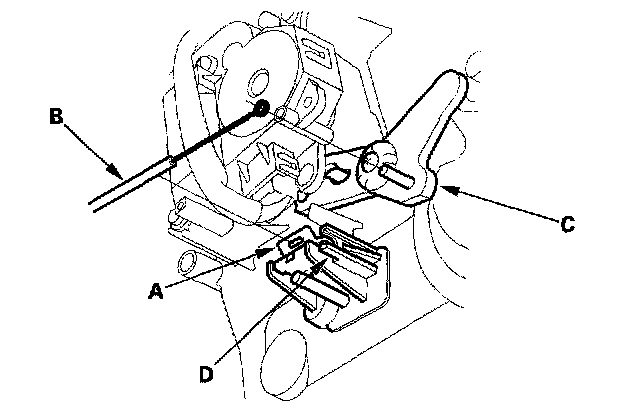 B

C

A

D