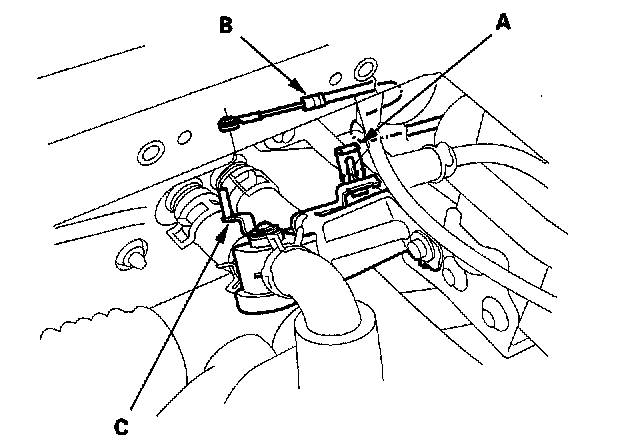 B
A
C