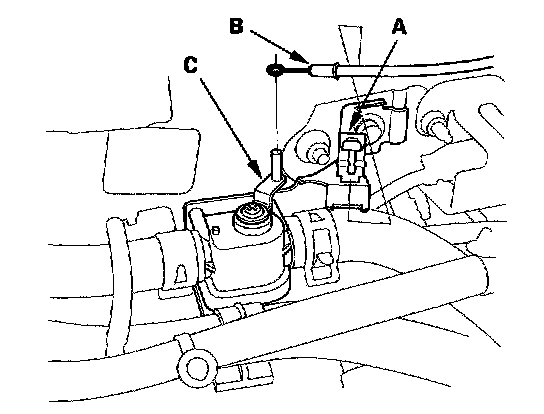 B

A

C