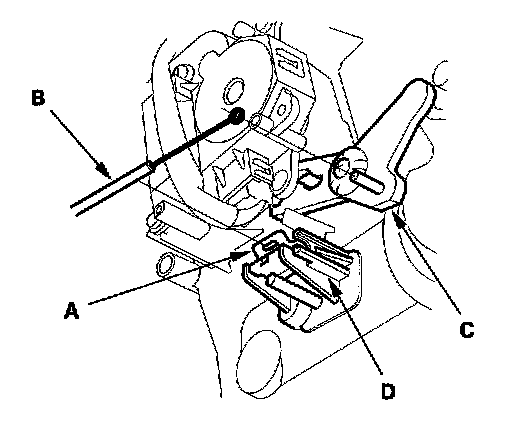 B

A

C

D