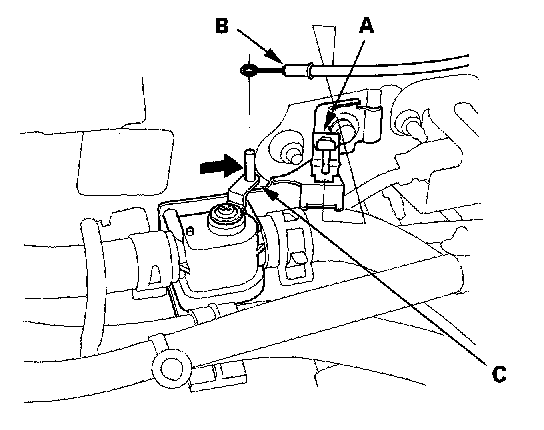 B
A
C