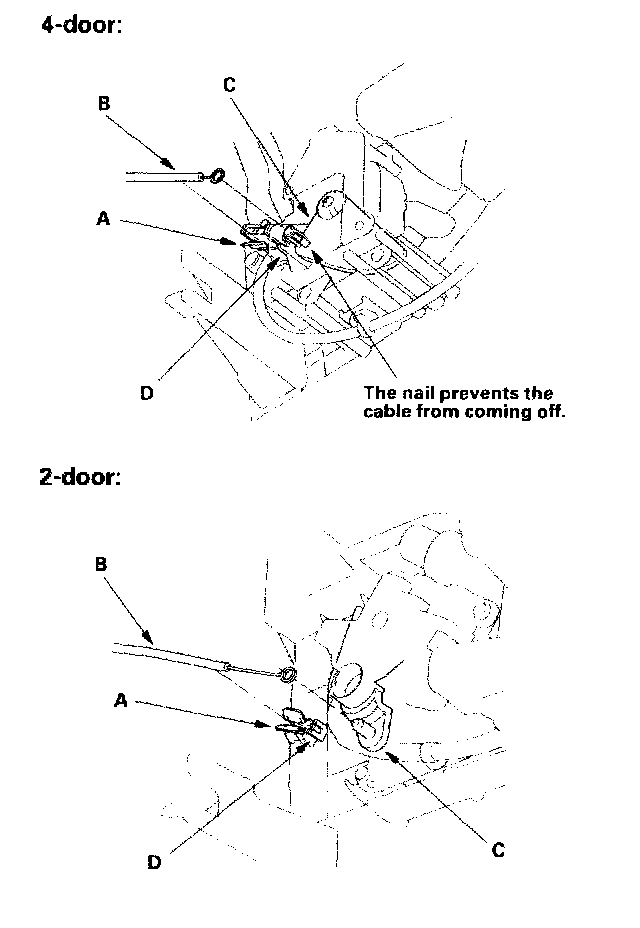 4-door:

C

B

A

D

The nail prevents the cable from coming off.

2-door:

B

A

D

C