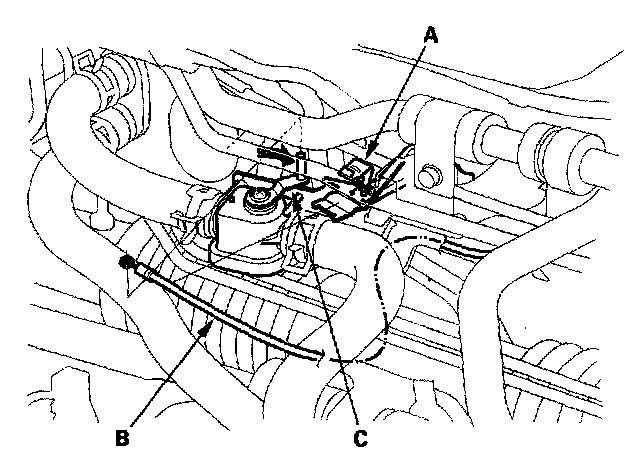 A

B

C