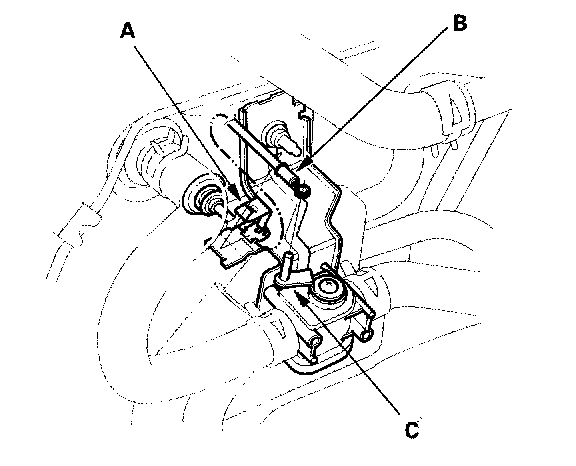 A
B
C