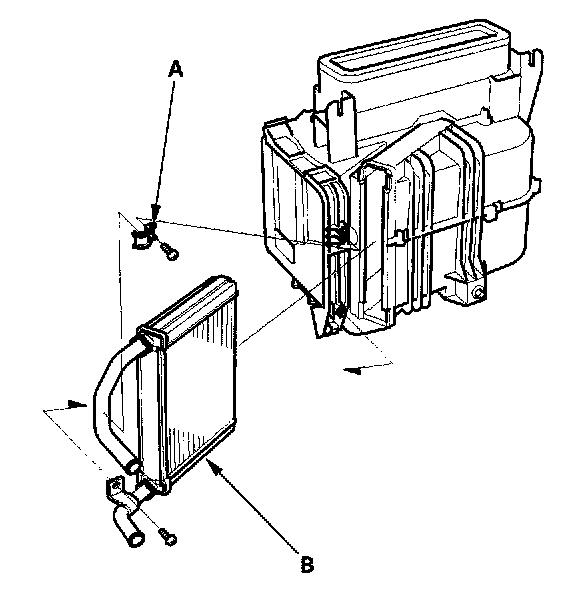 A

B