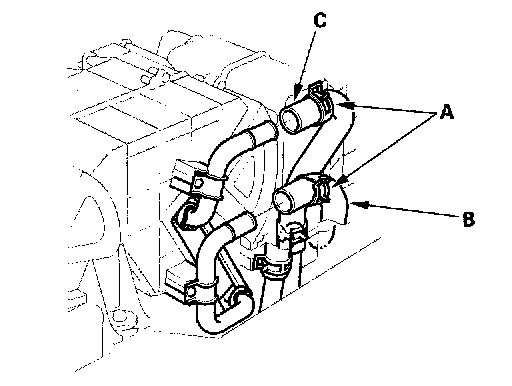 C
A
B