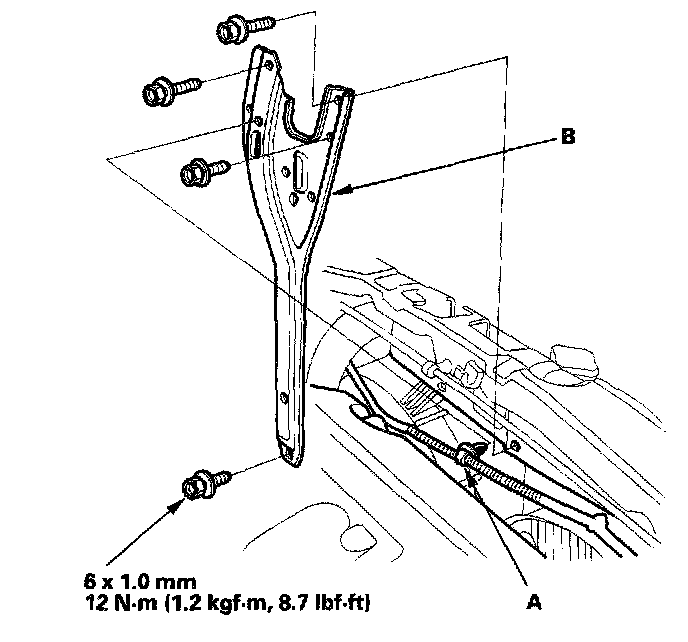 B

6 x 1.0 mm
12 N·m (1.2 kgf·m, 8.7 lbf·ft)

A