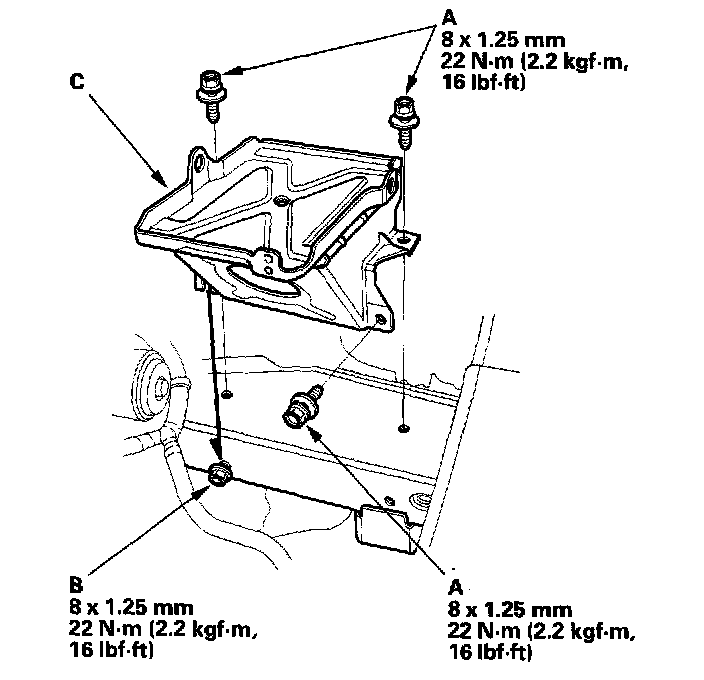 A
8 x 1.25 mm
22 N·m (2.2 kgf·m,
16 lbf·ft)

C

B
8 x 1.25 mm
22 N·m (2.2 kgf·m,
16 lbf·ft)

A
8 x 1.25 mm
22 N·m (2.2 kgf·m,
16 lbf·ft)