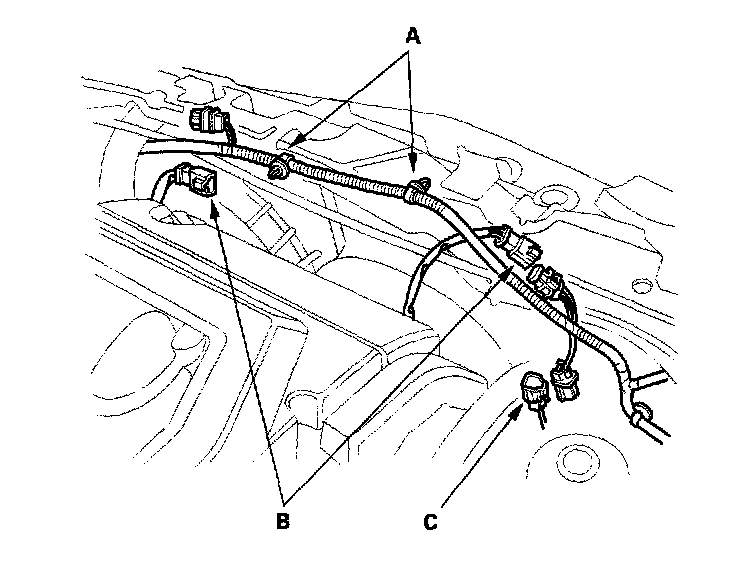 A

B

C