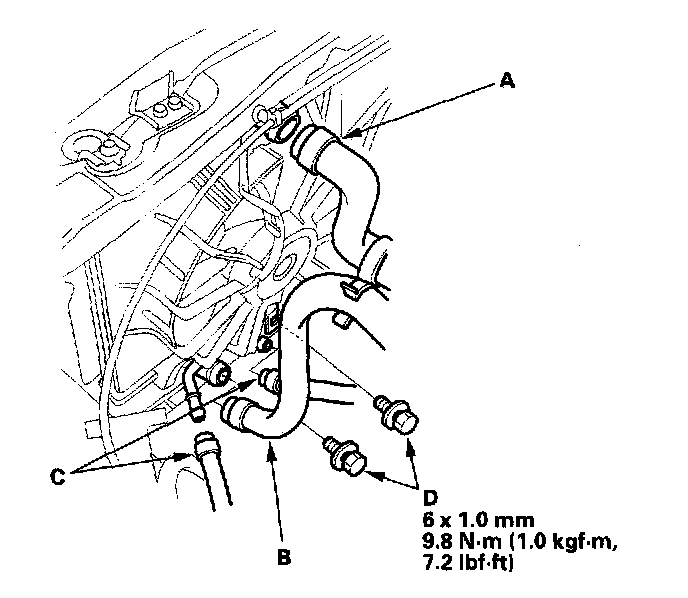 A

C

B

D
6 x 1.0 mm
9.8 N·m (1.0 kgf·m, 7.2 lbf·ft)