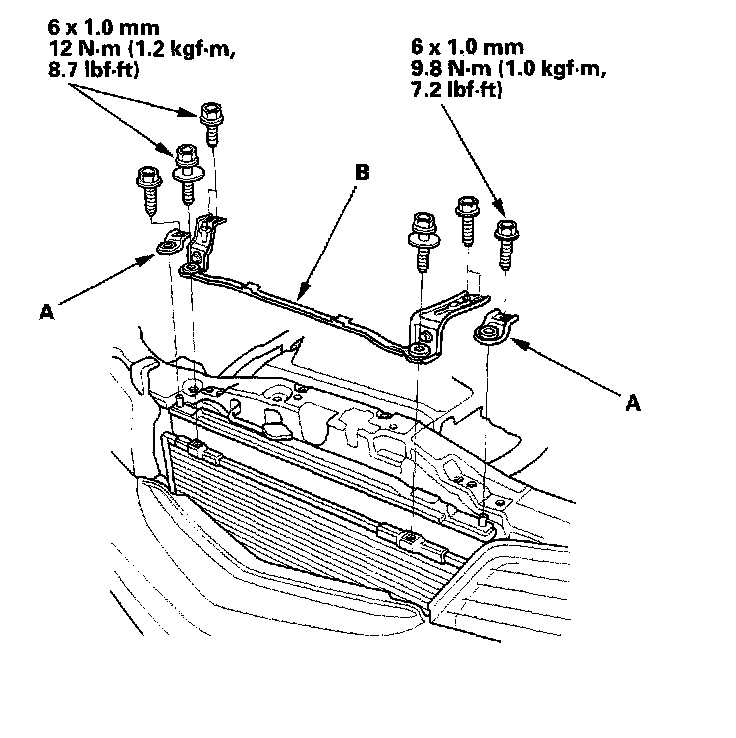 6 x 1.0 mm
12 N·m (1.2 kgf·m,
8.7 lbf·ft)

6 x 1.0 mm
9.8 N·m (1.0 kgf·m,
7.2 lbf·ft)

B

A

A