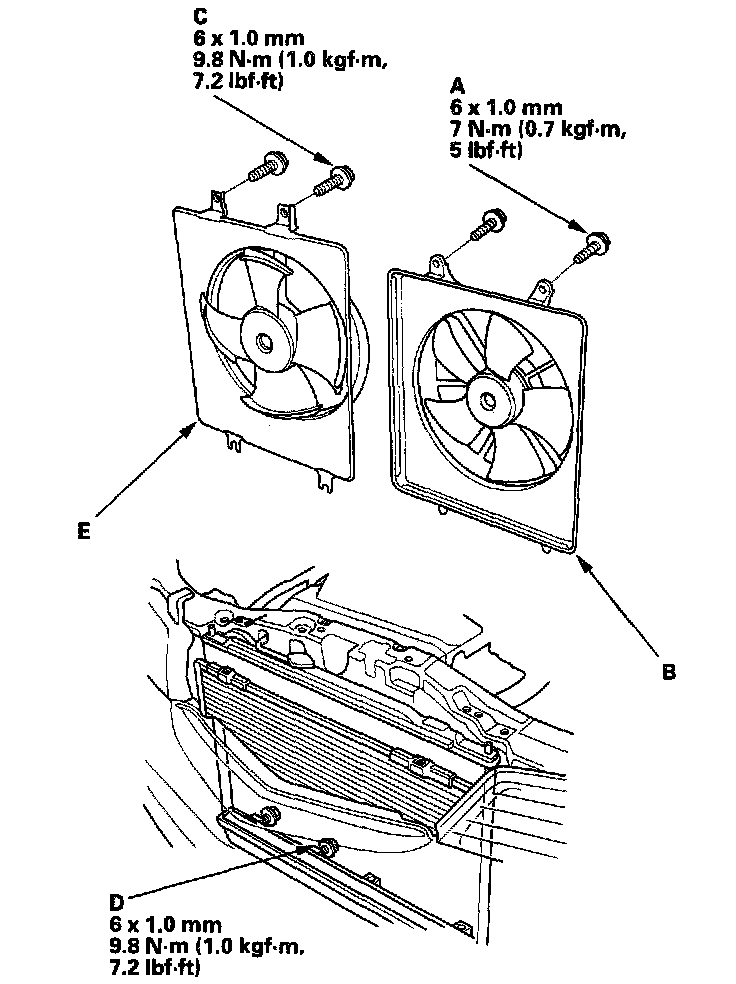 C
6 x 1.0 mm
9.8 N·m (1.0 kgf·m,
7.2 lbf·ft)

A
6 x 1.0 mm
7 N·m (0.7 kgf·m,
5 lbf·ft)

E

B

D
6 x 1.0 mm
9.8 N·m (1.0 kgf·m,
7.2 lbf·ft)