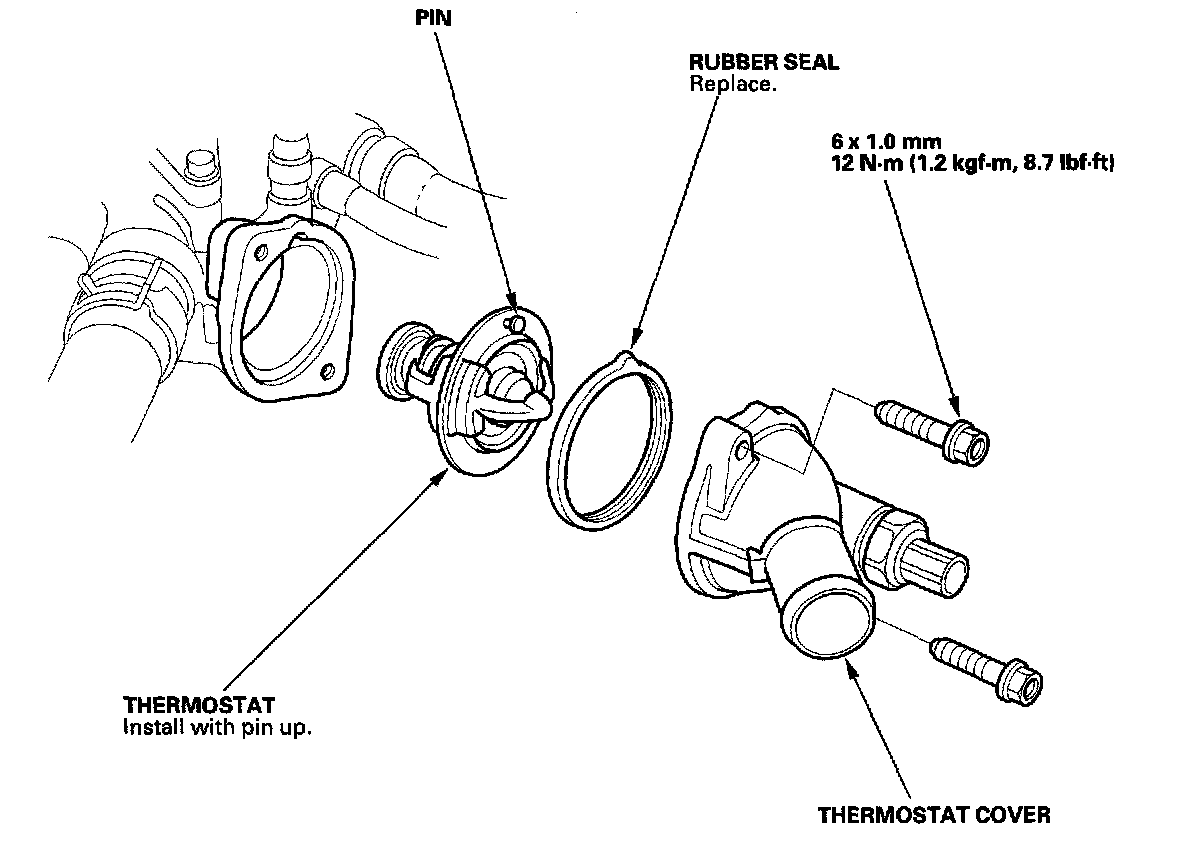 PIN

RUBBER SEAL
Replace.

6 x 1.0 mm
12 N·m (1.2 kgf·m, 8.7 lbf·ft)

THERMOSTAT
Install with pin up.

THERMOSTAT COVER