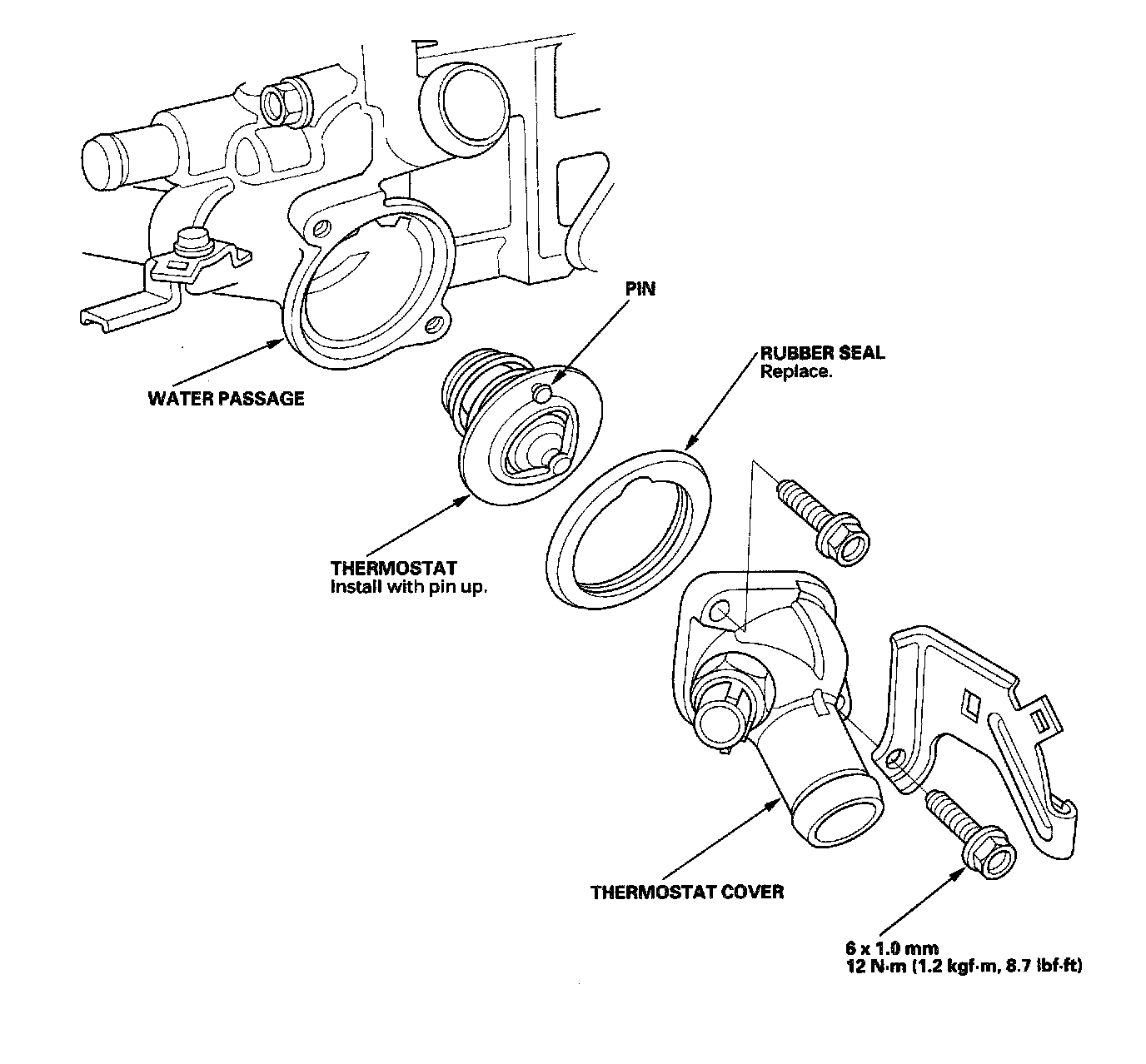 PIN

RUBBER SEAL
Replace.

WATER PASSAGE

THERMOSTAT
Install with pin up.

THERMOSTAT COVER

6 x 1.0 mm
12 N·m (1.2 kgf·m, 8.7 lbf·ft)