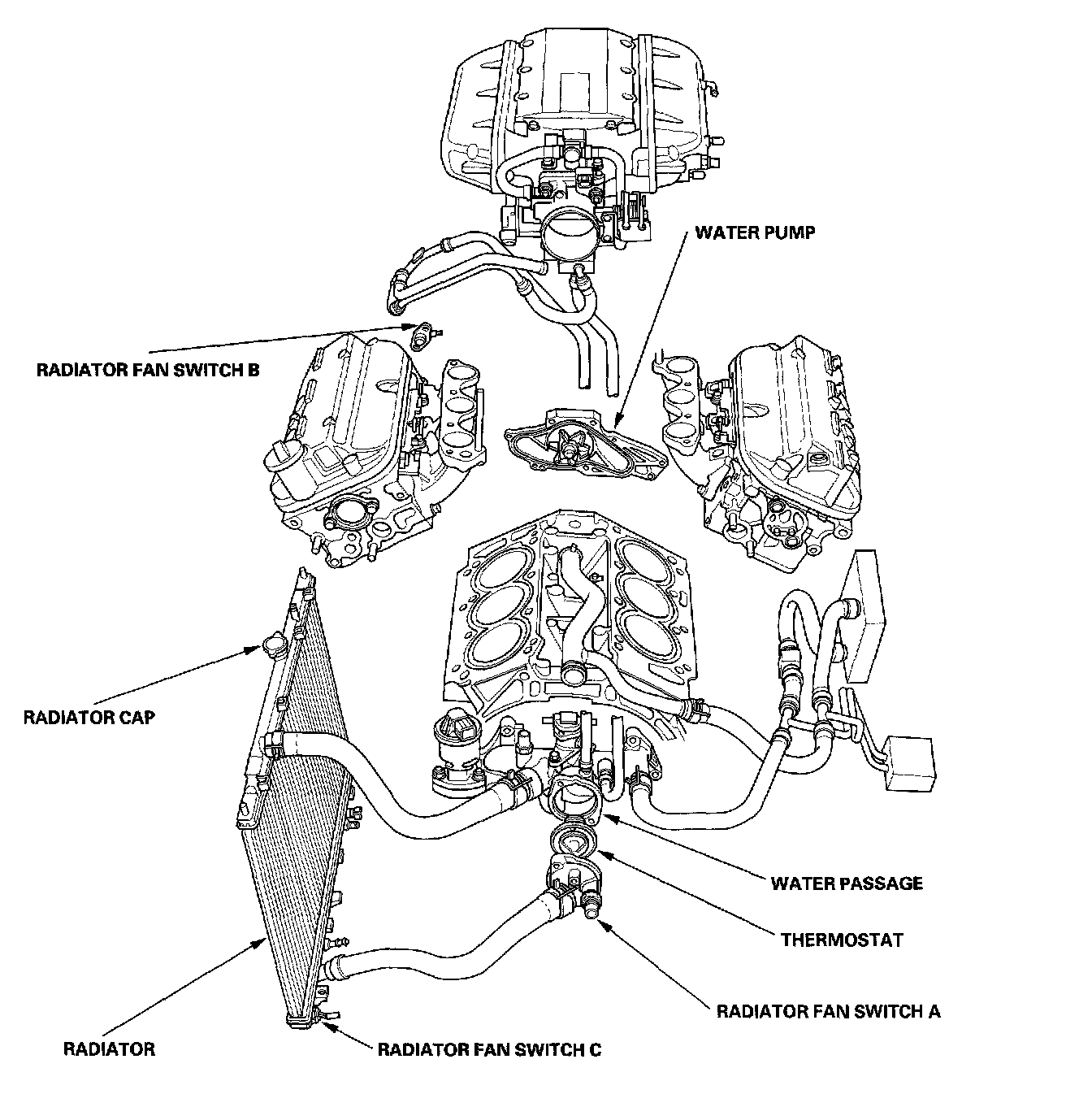 WATER PUMP

RADIATOR FAN SWITCH B

RADIATOR CAP

WATER PASSAGE

THERMOSTAT

RADIATOR FAN SWITCH A

RADIATOR

RADIATOR FAN SWITCH C