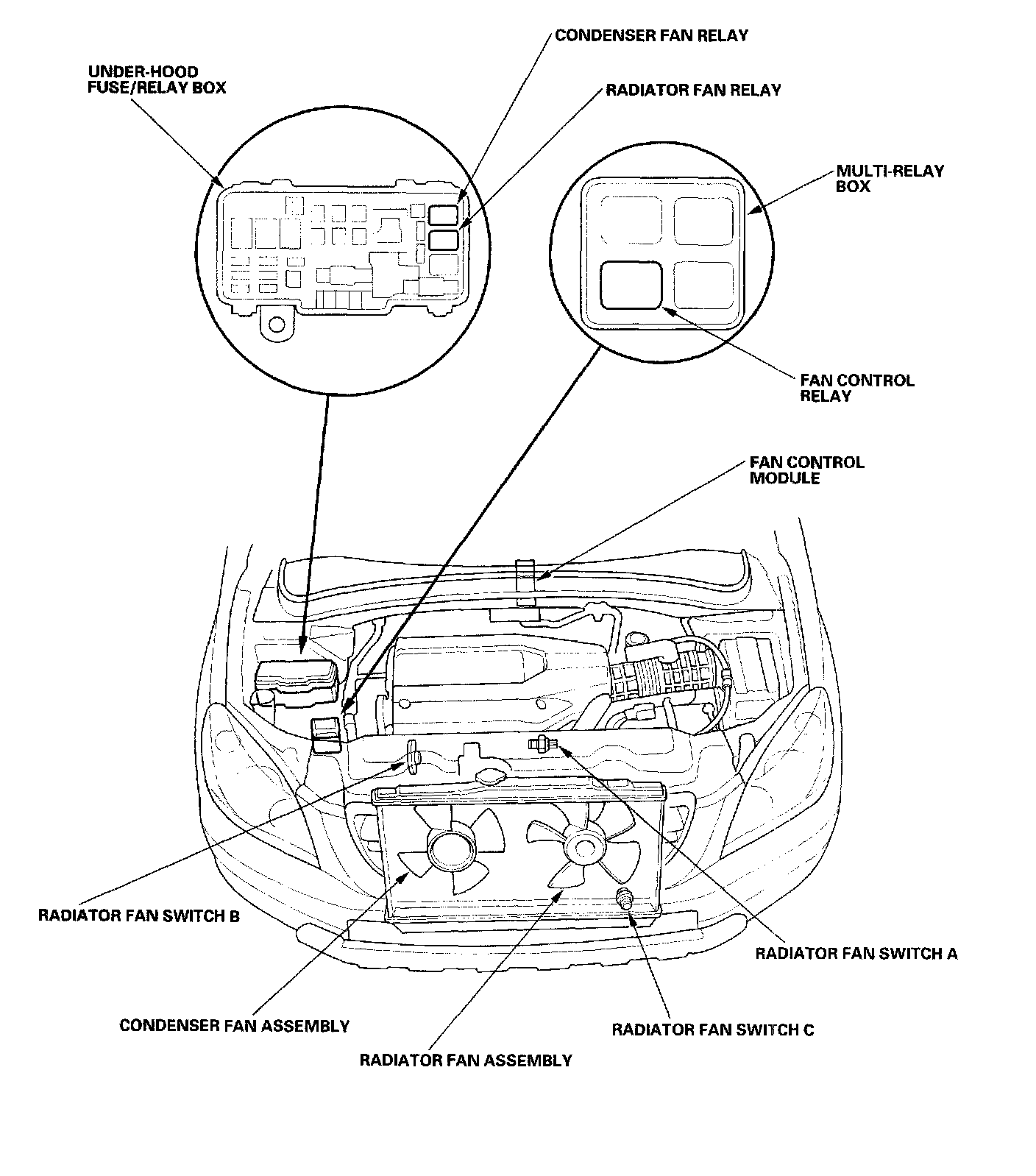 CONDENSER FAN RELAY

UNDER-HOOD FUSE/RELAY BOX

RADIATOR FAN RELAY

MULTI-RELAY BOX

FAN CONTROL RELAY

FAN CONTROL MODULE

RADIATOR FAN SWITCH B

RADIATOR FAN SWITCH A

CONDENSER FAN ASSEMBLY

RADIATOR FAN SWITCH C

RADIATOR FAN ASSEMBLY