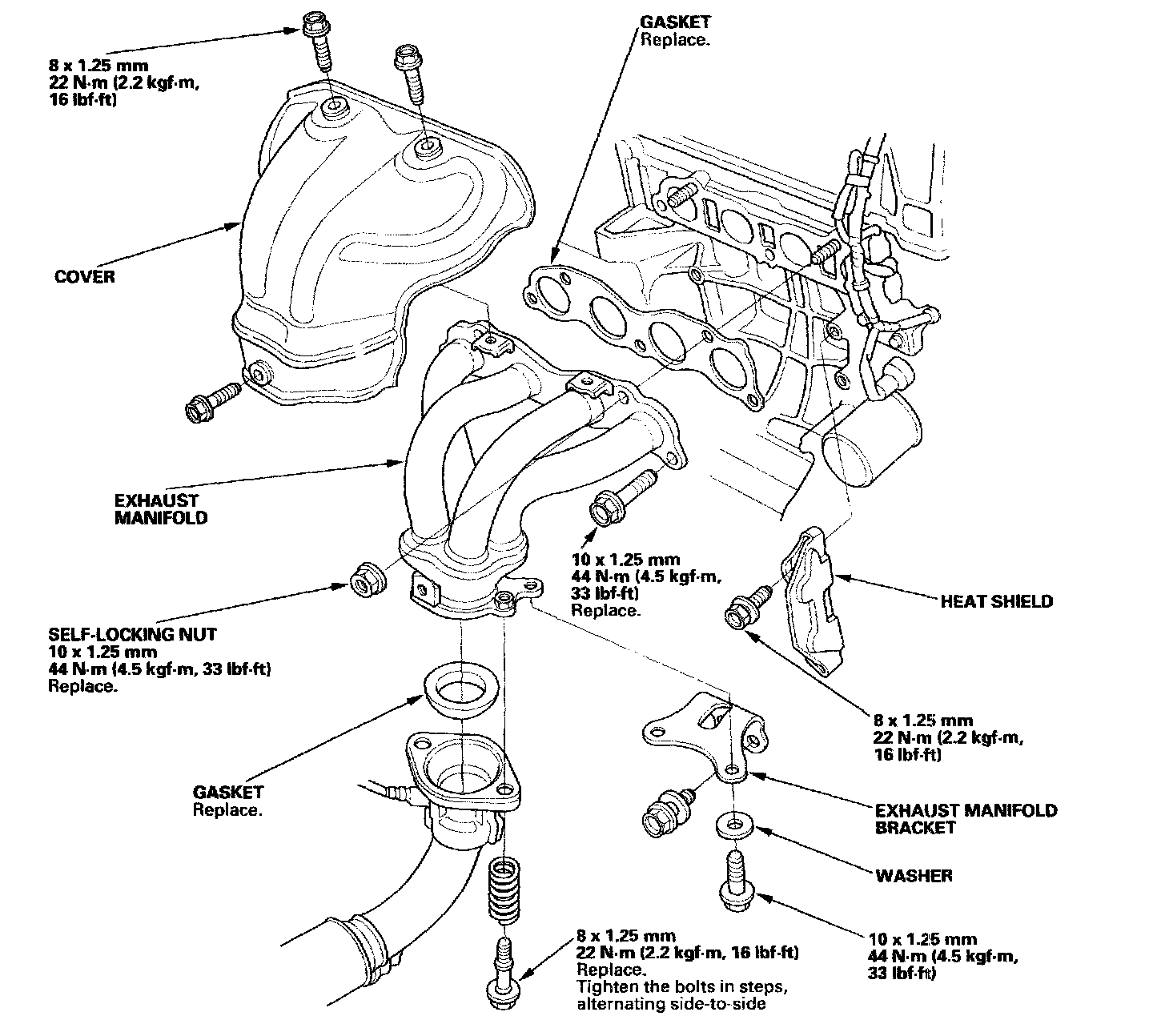 8 x 1.25 mm
22 N·m (2.2 kgf·m, 16 lbf·ft)

GASKET
Replace.

COVER

EXHAUST MANIFOLD

10 x 1.25 mm
44 N·m (4.5 kgf·m, 33 lbf·ft)
Replace.

HEAT SHIELD

SELF-LOCKING NUT
10 x 1.25 mm
44 N·m (4.5 kgf·m, 33 lbf·ft)
Replace.

8 x 1.25 mm
22 N·m (2.2 kgf·m, 16 lbf·ft)

GASKET
Replace.

EXHAUST MANIFOLD BRACKET

WASHER

8 x 1.25 mm
22 N·m (2.2 kgf·m, 16 lbf·ft)
Replace.
Tighten the bolts in steps, alternating side-to-side

10 x 1.25 mm
44 N·m (4.5 kgf·m, 33 lbf·ft)