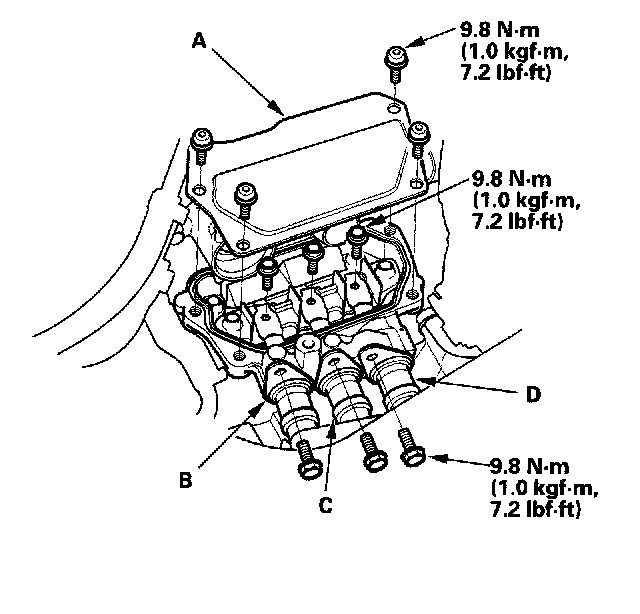 A

9.8 N·m
(1.0 kgf·m,
7.2 lbf·ft)

9.8 N·m
(1.0 kgf·m,
7.2 lbf·ft)

D

B

C

9.8 N·m
(1.0 kgf·m,
7.2 lbf·ft)