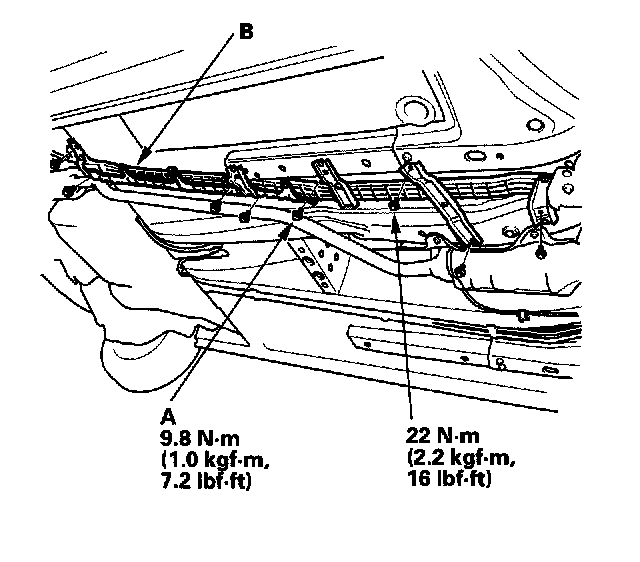 B

A
9.8 N·m
(1.0 kgf·m,
7.2 lbf·ft)

22 N·m
(2.2 kgf·m,
16 lbf·ft)