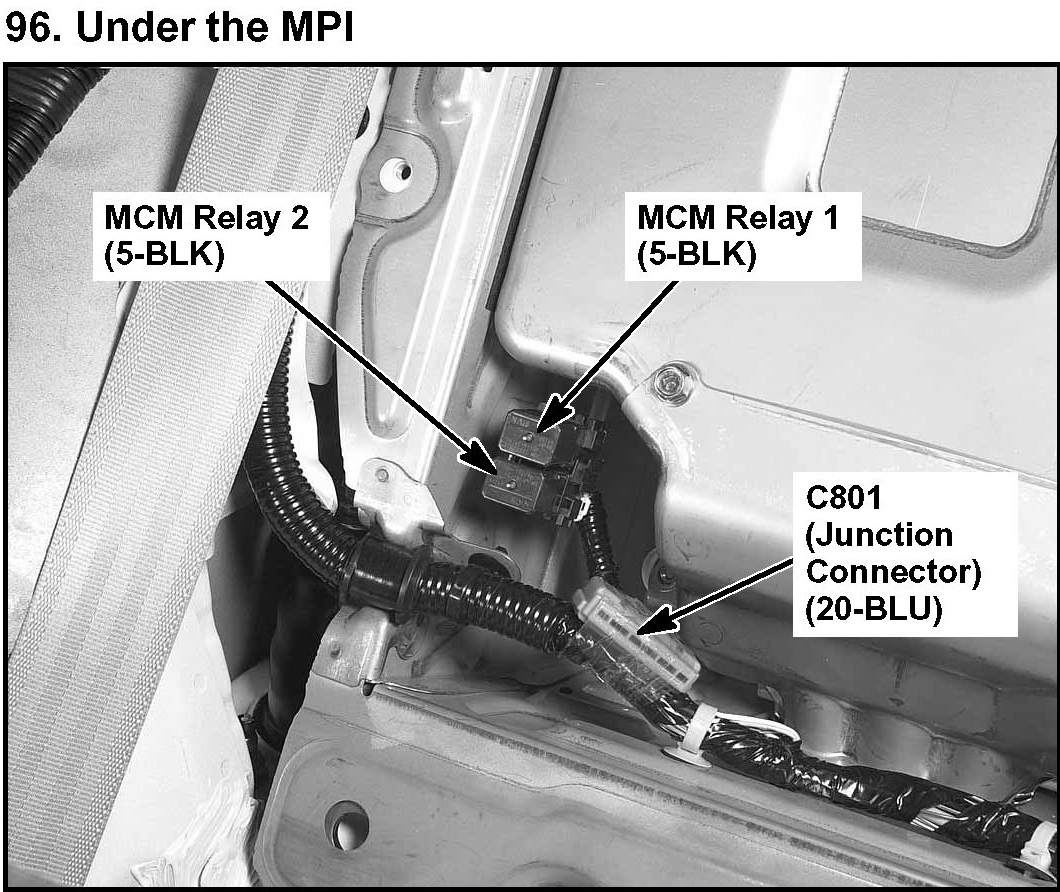 96. Under the MPI

MCM Relay 2
(5-BLK)

MCM Relay 1
(5-BLK)

C801
(Junction
Connector)
(20-BLU)