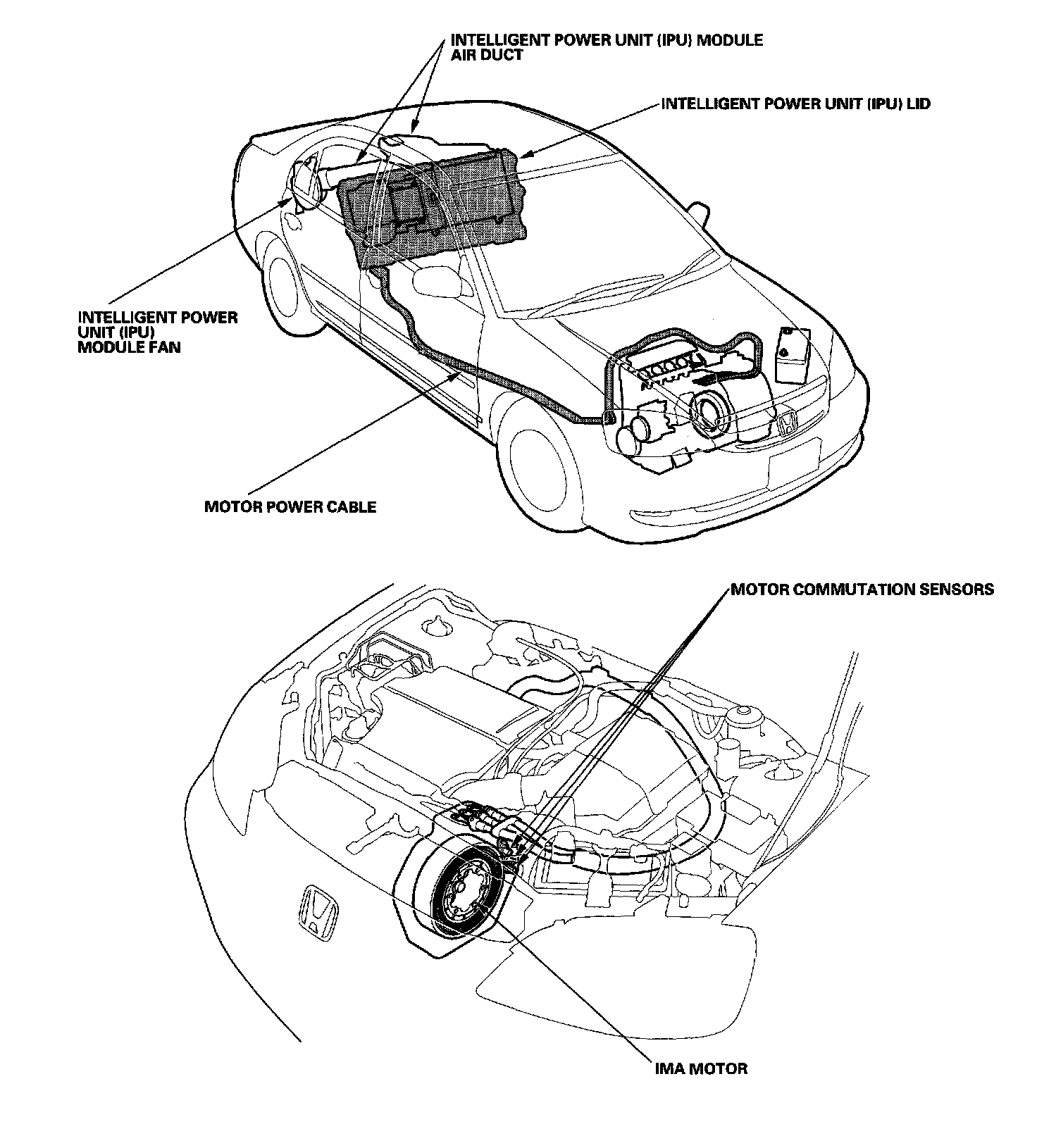 INTELLIGENT POWER UNIT (IPU) MODULE AIR DUCT

INTELLIGENT POWER UNIT (IPU) LID

INTELLIGENT POWER UNIT (IPU) MODULE FAN

MOTOR POWER CABLE

MOTOR COMMUTATION SENSORS

IMA MOTOR