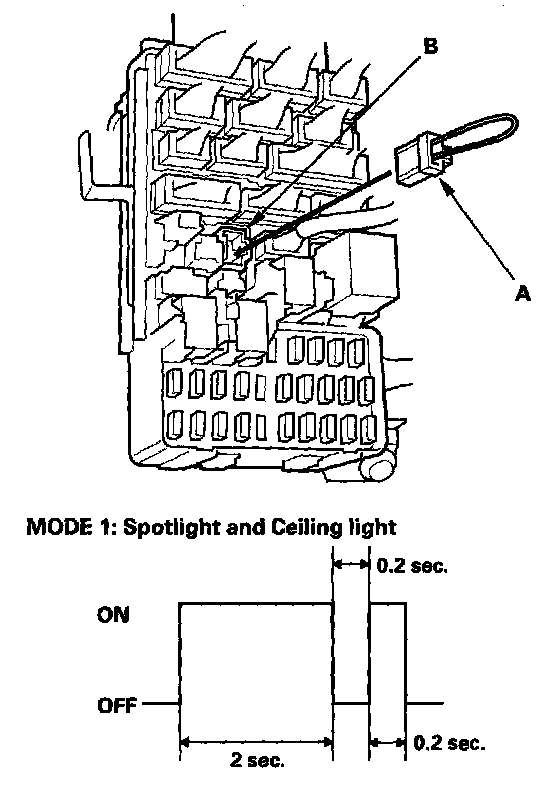 B

A

MODE 1: Spotlight and Ceiling light

0.2 sec.

ON

OFF

2 sec.

0.2 sec.