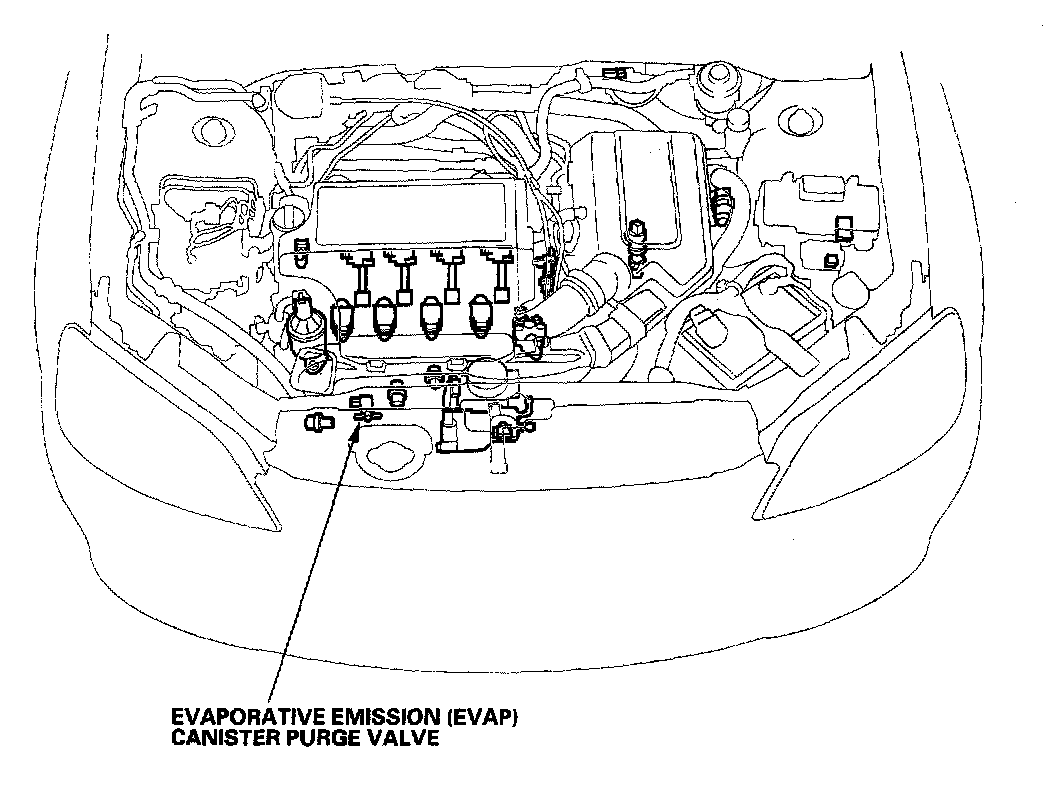 EVAPORATIVE EMISSION (EVAP)
CANISTER PURGE VALVE