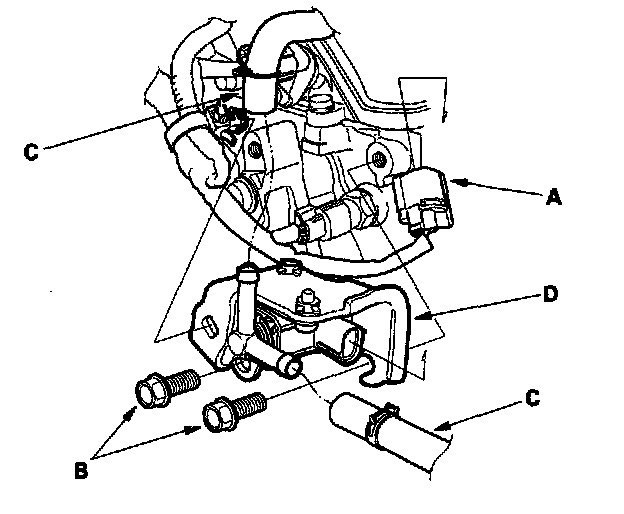 C
A
D
C
B