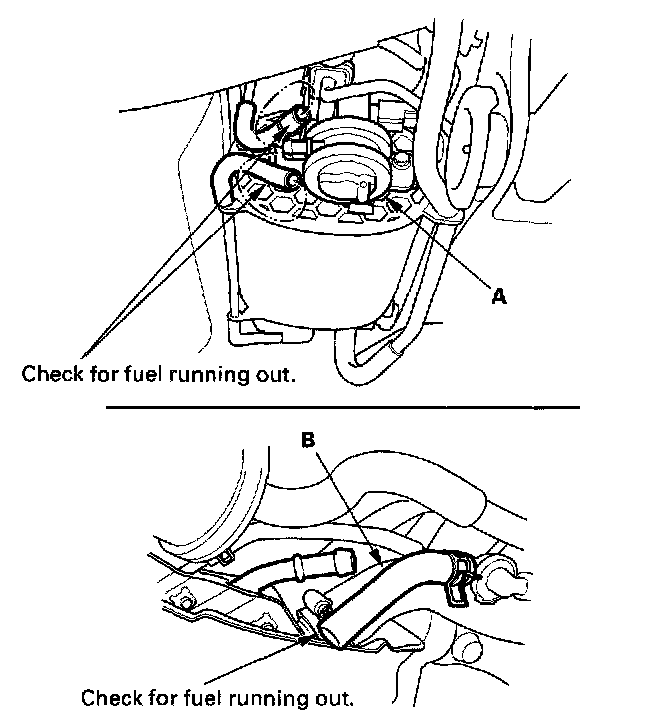 A

Check for fuel running out.

B

Check for fuel running out.