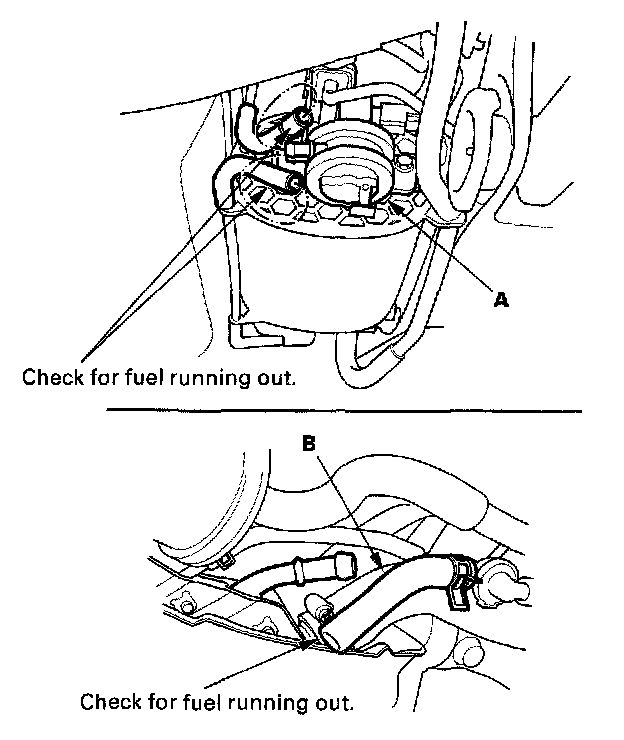 A

Check for fuel running out.

B

Check for fuel running out.