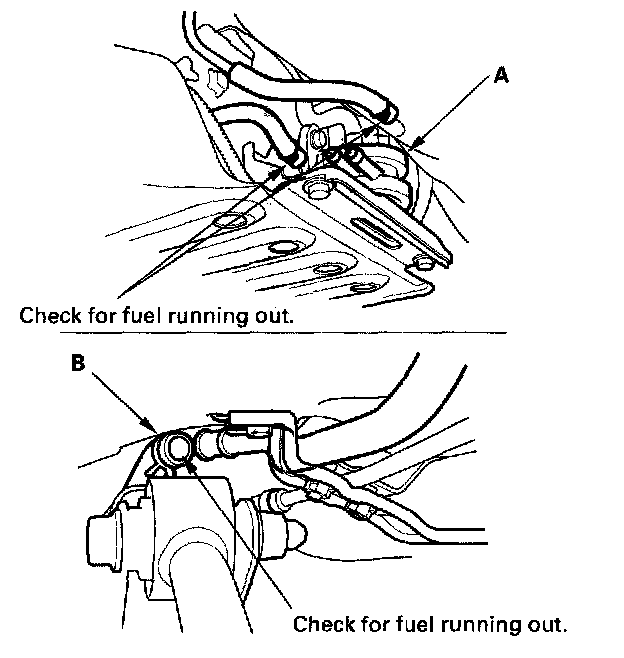 A

Check for fuel running out.

B

Check for fuel running out.