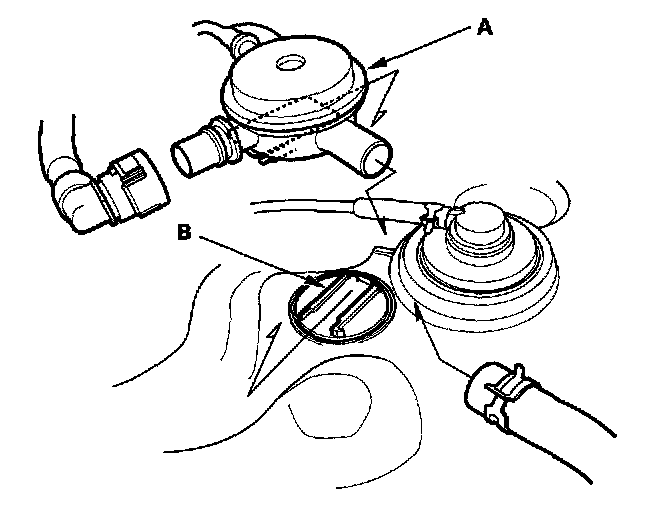 A
B