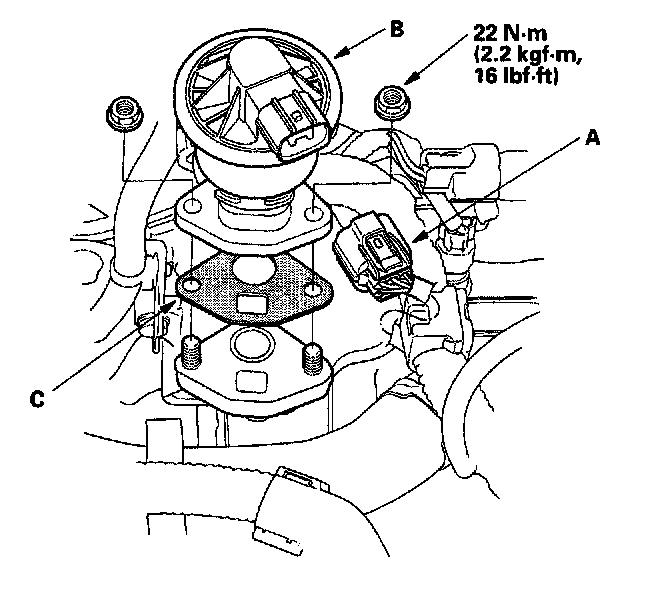 B

22 N·m
(2.2 kgf·m,
16 lbf·ft)

A

C