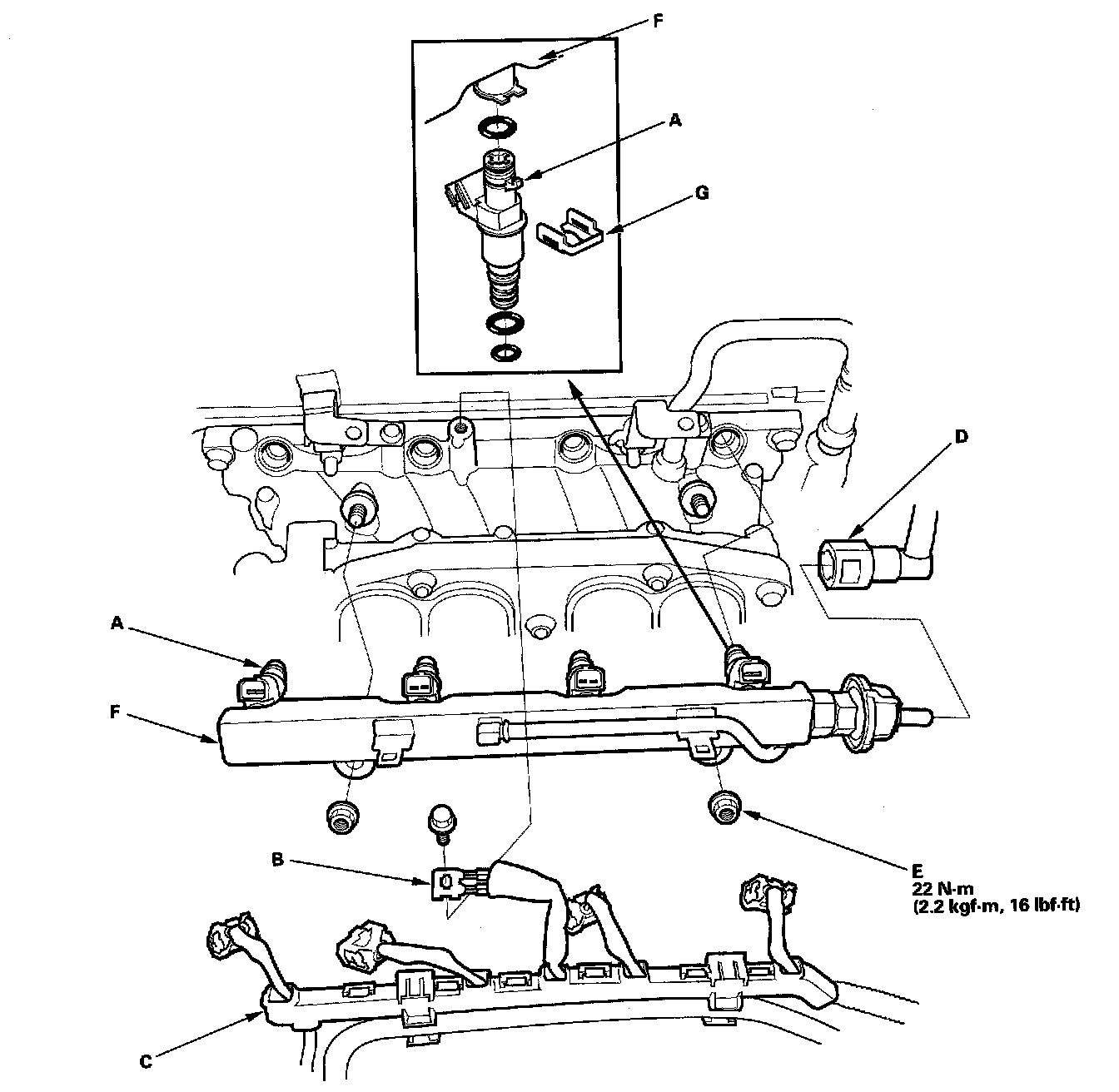 F

A

G

D

A

F

B

E
22 N·m
(2.2 kgf·m, 16 lbf·ft)

C