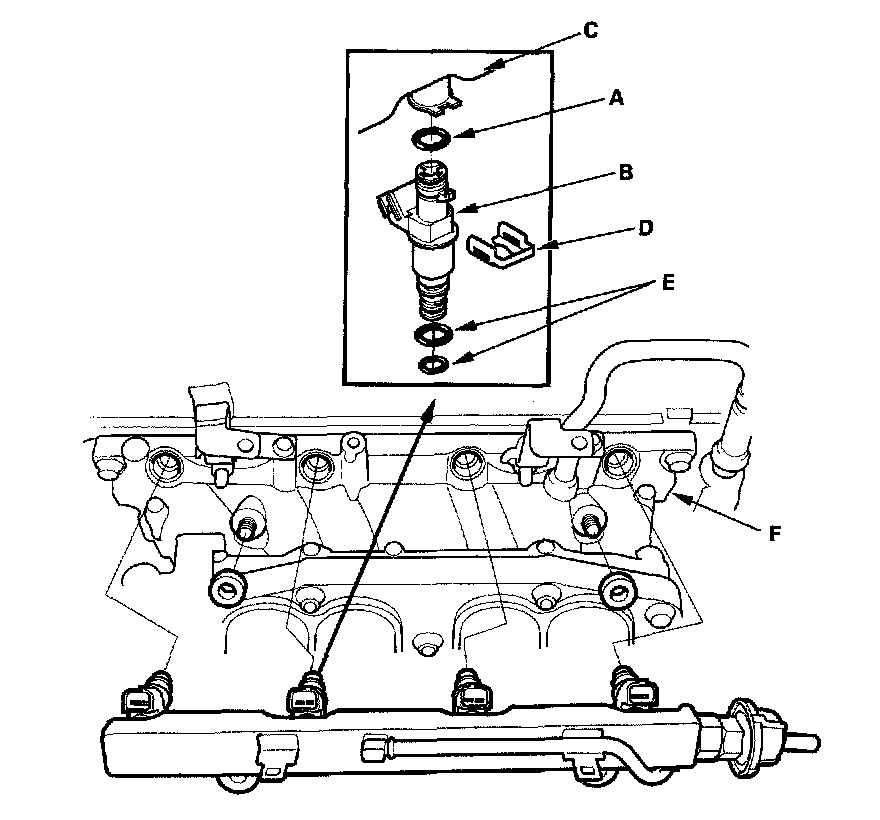 C
A
B
D
E
F