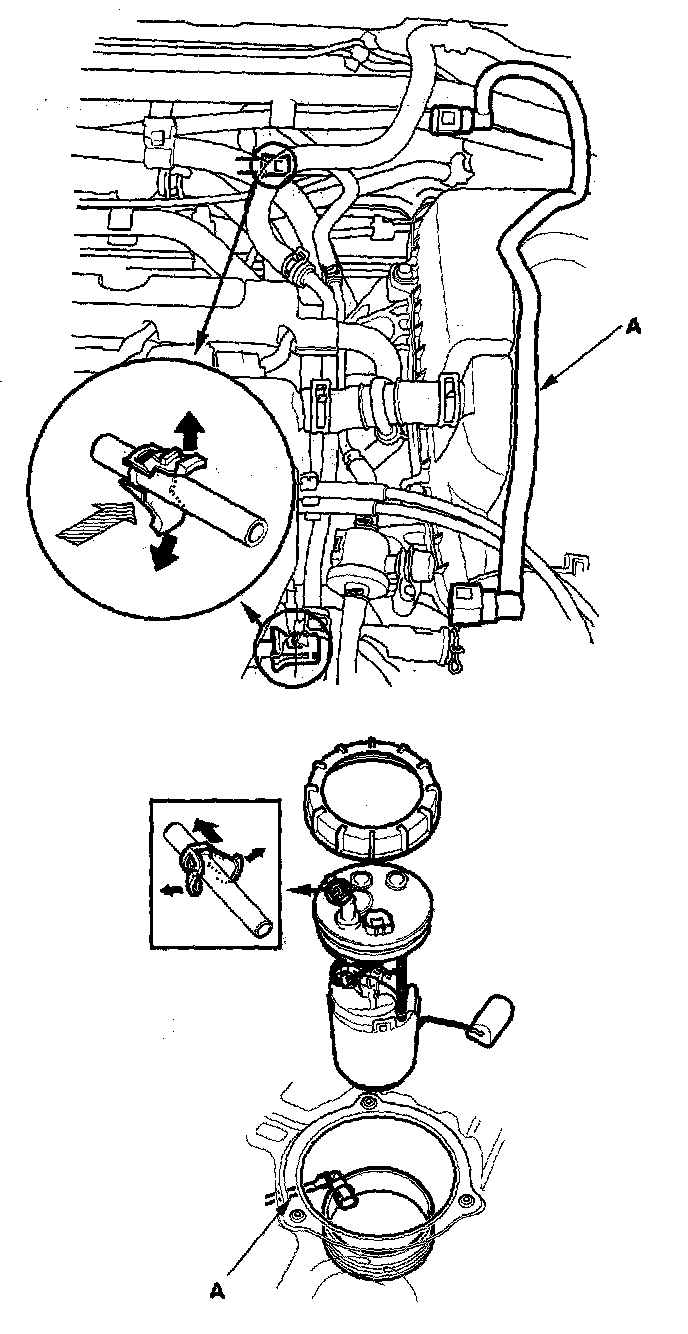 A

A