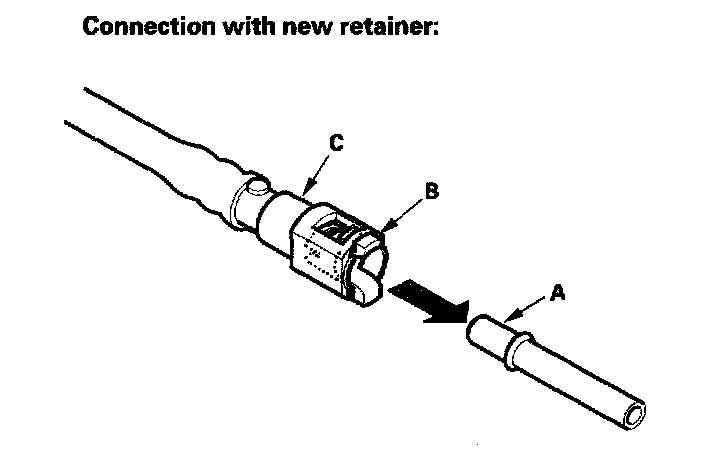 Connection with new retainer:

C

B

A