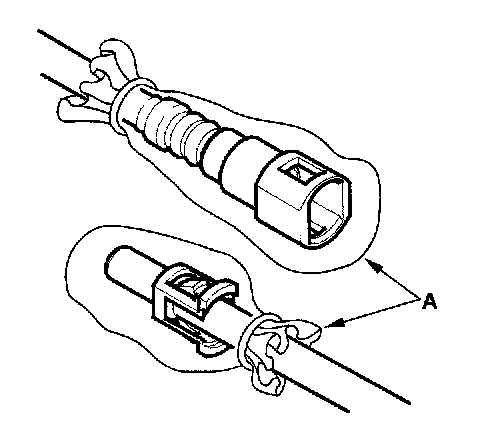 A