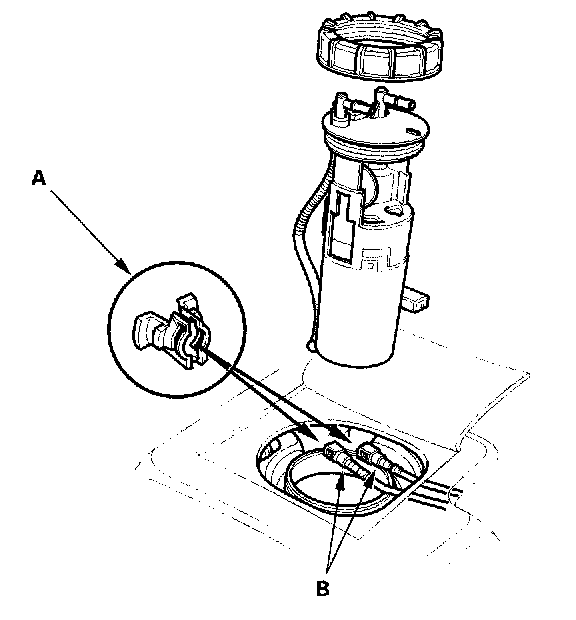 A

B